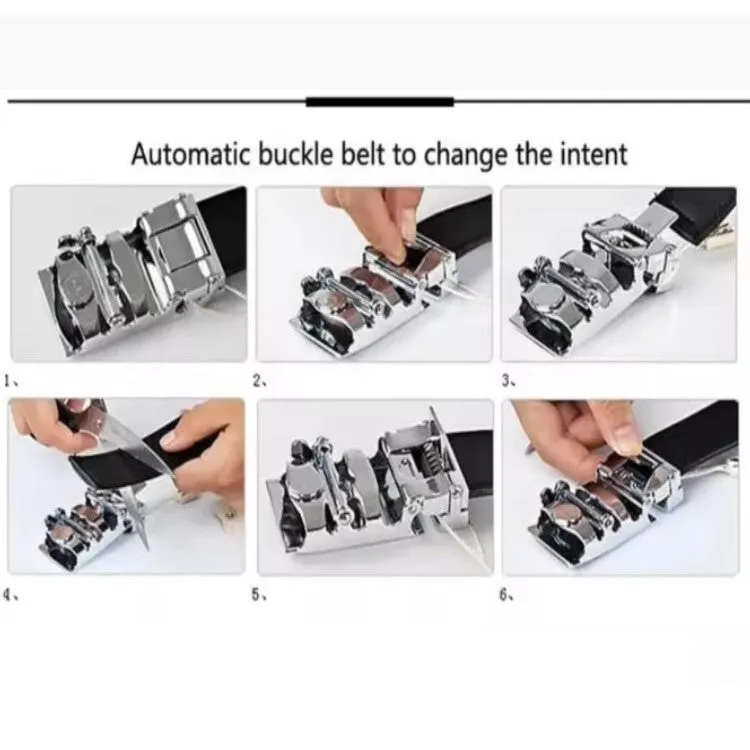 Automatic buckle belt to change the intent

1、

2、

3、

4、

5、

6、